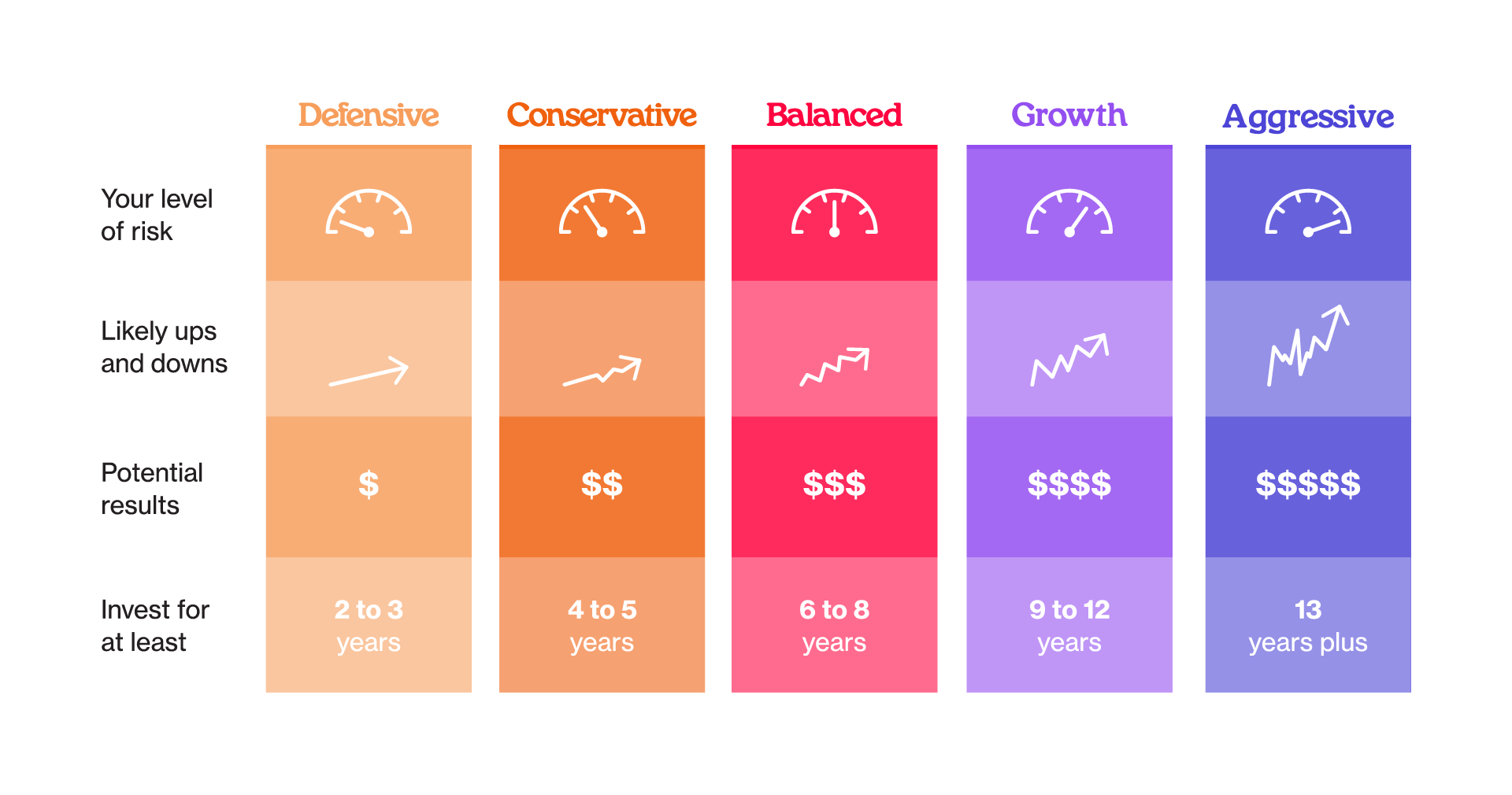 | | Defensive | Conservative | Balanced | Growth | Aggressive |
|---|---|---|---|---|---|
| Your level of risk | | | | | |
| Likely ups and downs | | | | | |
| Potential results | \$ | \$\$ | \$\$\$ | \$\$\$\$ | \$\$\$\$\$ |
| Invest for at least | 2 to 3 years | 4 to 5 years | 6 to 8 years | 9 to 12 years | 13 years plus |